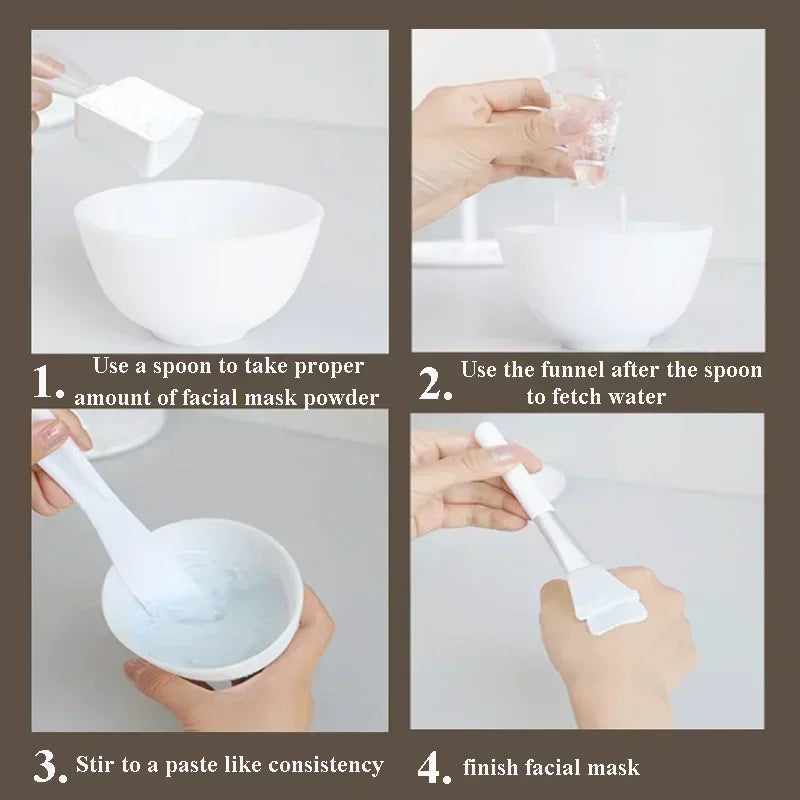 1. Use a spoon to take proper amount of facial mask powder

2. Use the funnel after the spoon to fetch water

3. Stir to a paste like consistency

4. finish facial mask